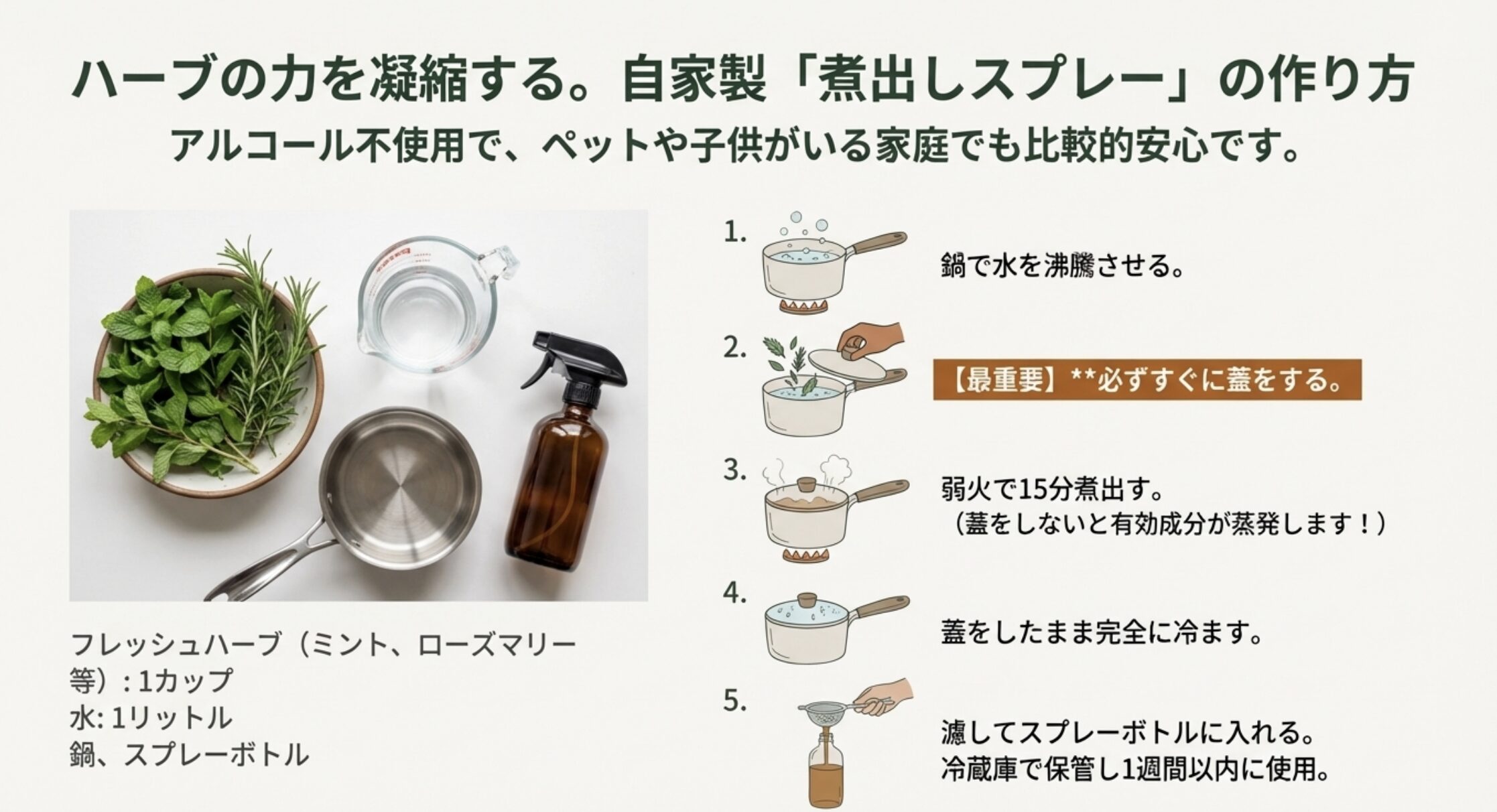 ハーブの力を凝縮する。自家製「煮出しスプレー」の作り方
アルコール不使用で、ペットや子供がいる家庭でも比較的安心です。

フレッシュハーブ（ミント、ローズマリー等）: 1カップ
水: 1リットル
鍋、スプレーボトル

1. 鍋で水を沸騰させる。

2. 【最重要】**必ずすぐに蓋をする。

3. 弱火で15分煮出す。
（蓋をしないと有効成分が蒸発します！）

4. 蓋をしたまま完全に冷ます。

5. 濾してスプレーボトルに入れる。
冷蔵庫で保管し1週間以内に使用。